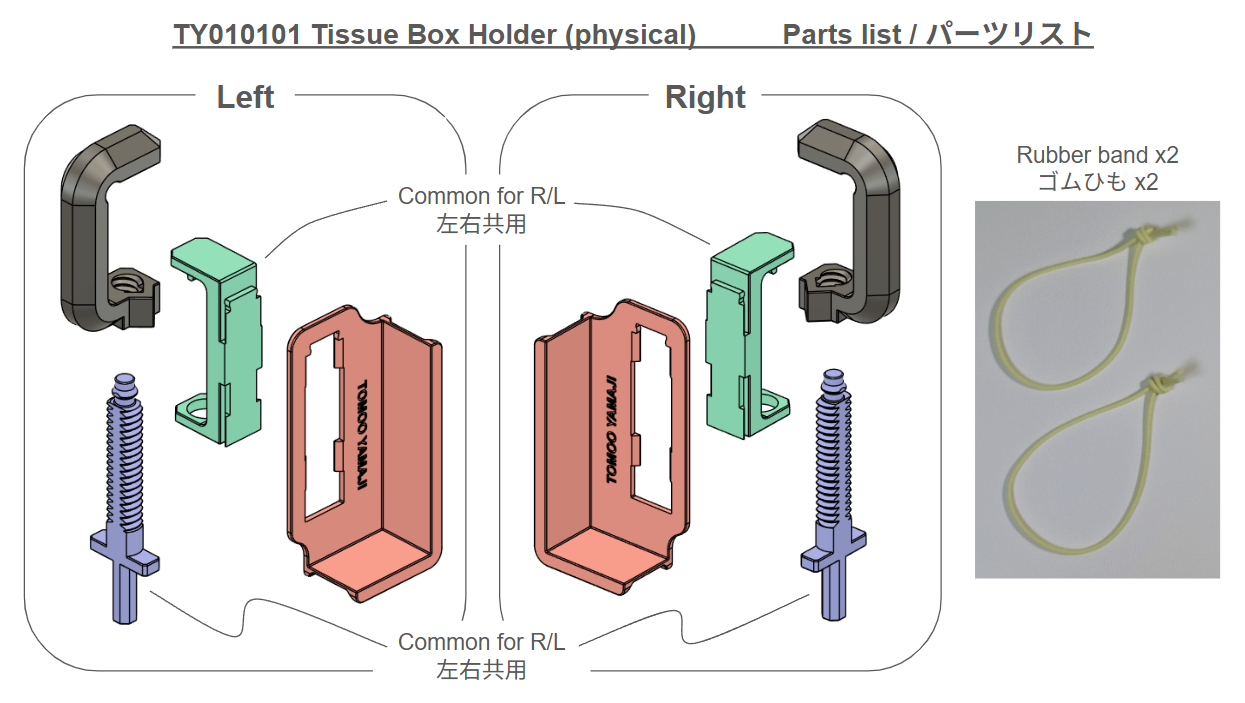 TY010101 Tissue Box Holder (physical) Parts list / パーツリスト

Left

Right

Common for R/L
左右共用

TOMOO YAMAJI

TOMOO YAMAJI

Common for R/L
左右共用

Rubber band x2
ゴムひも x2